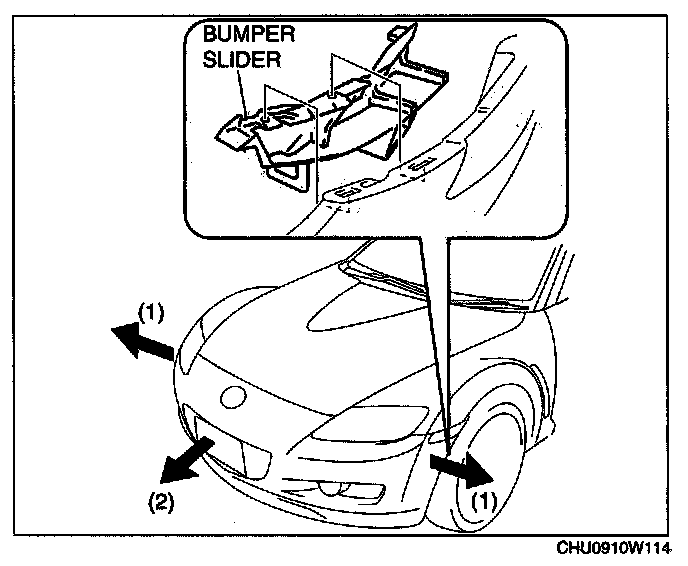 BUMPER SLIDER

(1)

(2)

(1)

CHU0910W114