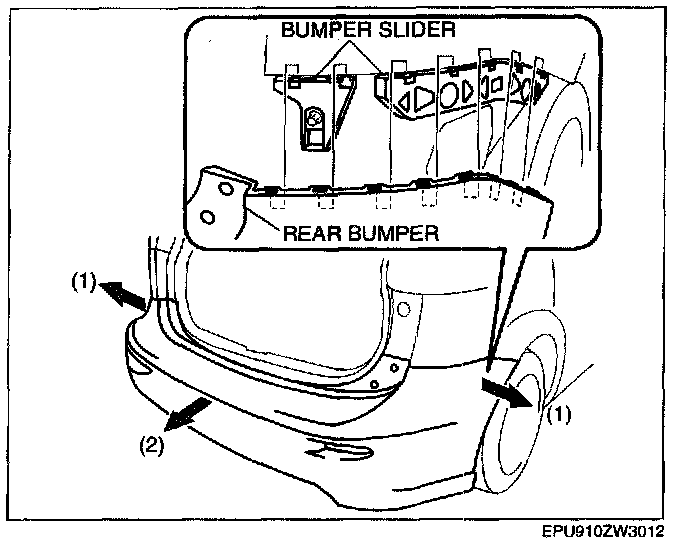 BUMPER SLIDER

REAR BUMPER

(1)

(1)

(2)

EPU910ZW3012