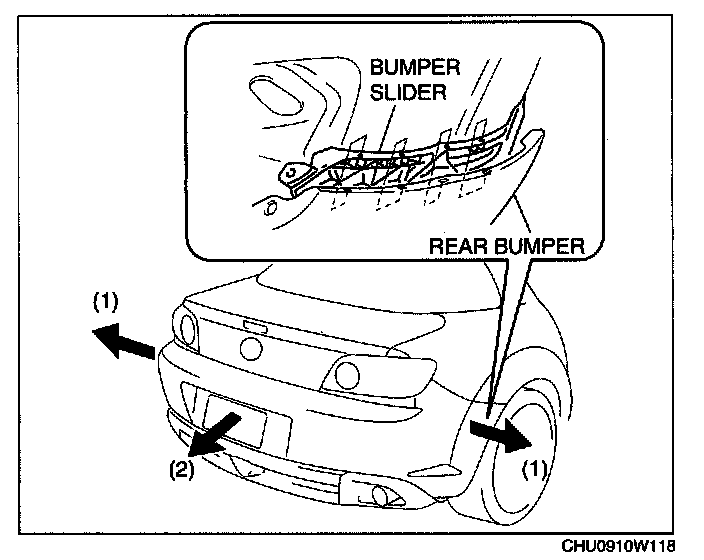 BUMPER SLIDER

REAR BUMPER

(1)

(2)

(1)

CHU0910W118