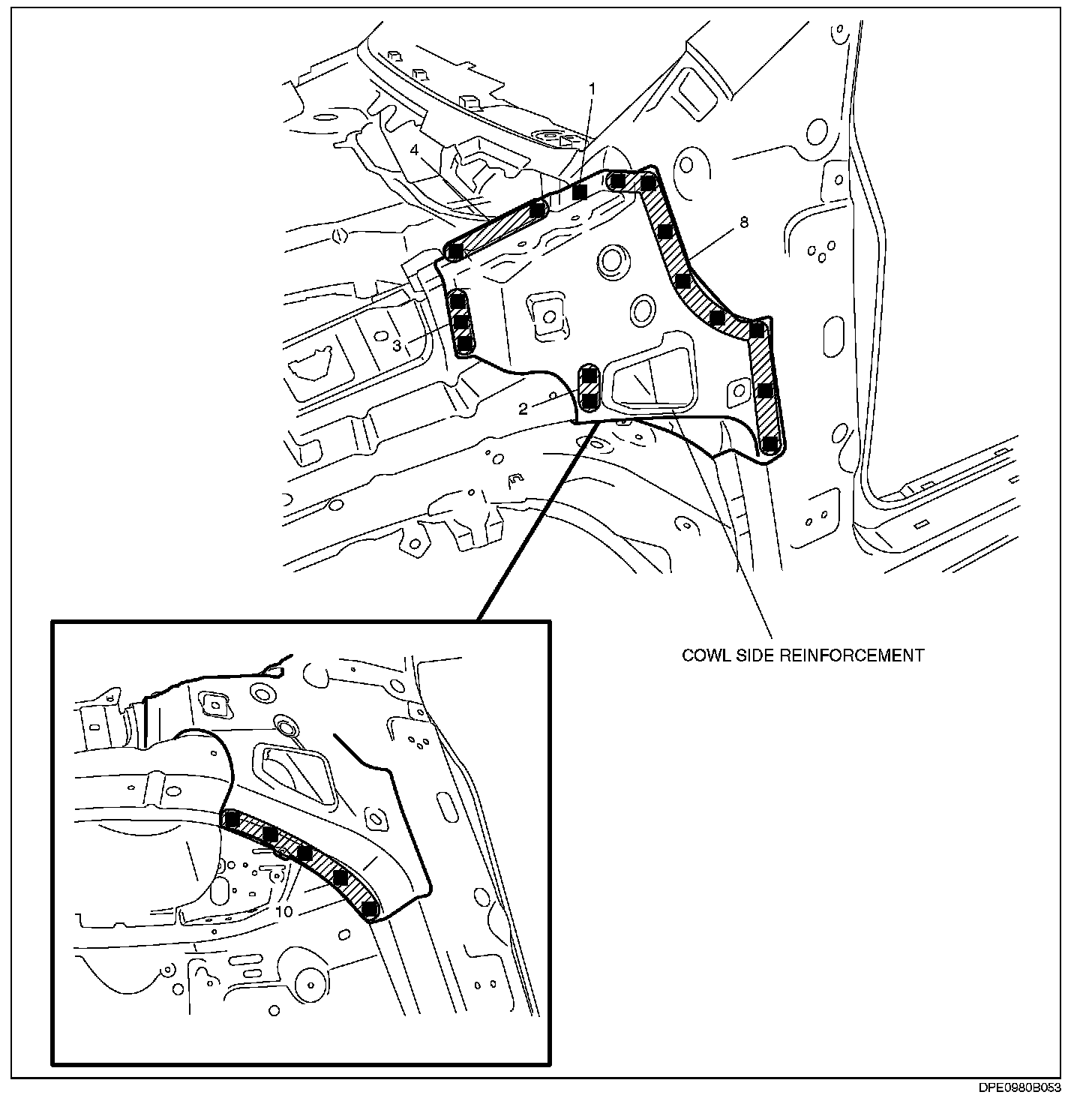 1
4
8
3
2
COWL SIDE REINFORCEMENT
10
DPE0980B053