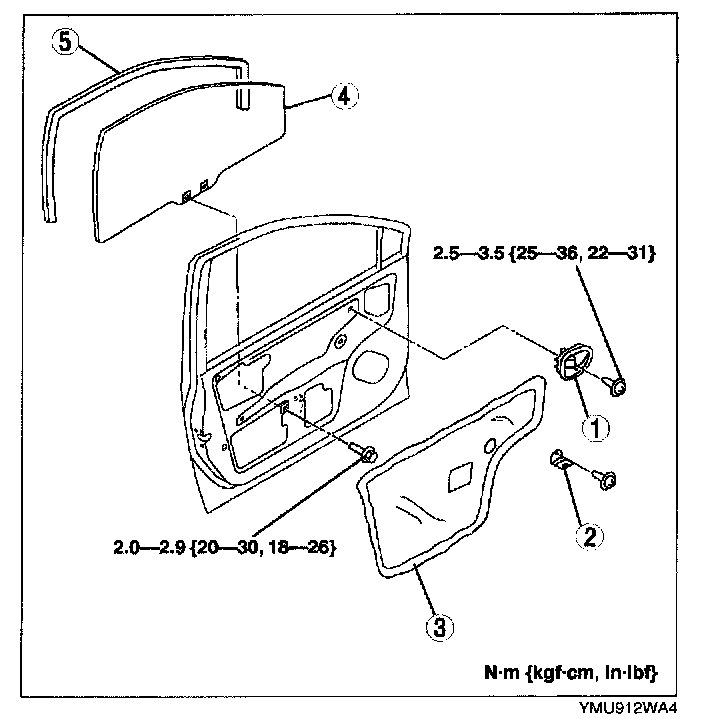 5

4

2.5—3.5 {25—36, 22—31}

1

2

2.0—2.9 {20—30, 18—26}

3

N·m {kgf·cm, in·lbf}

YMU912WA4