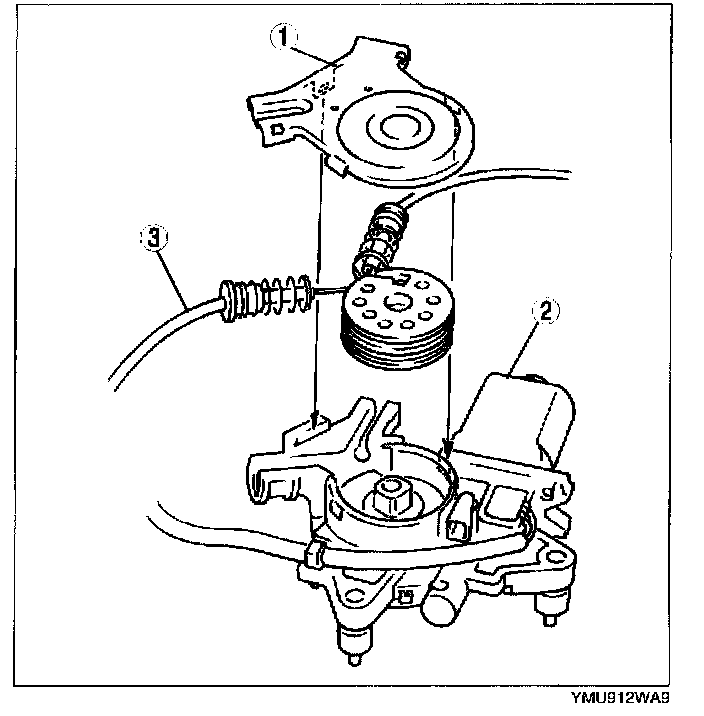 1
3
2
YMU912WA9