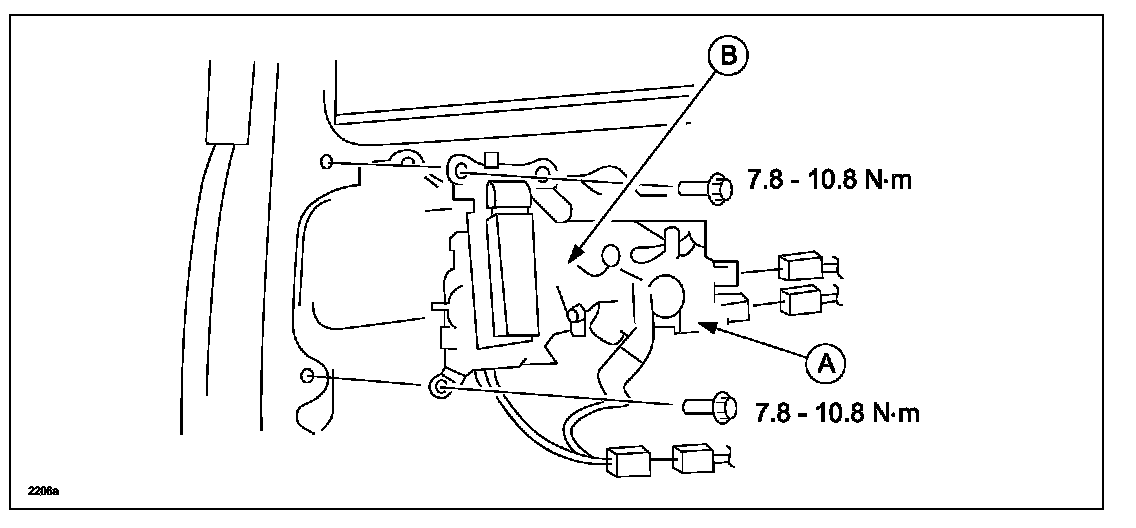 B

7.8 - 10.8 N·m

A

7.8 - 10.8 N·m

2206a