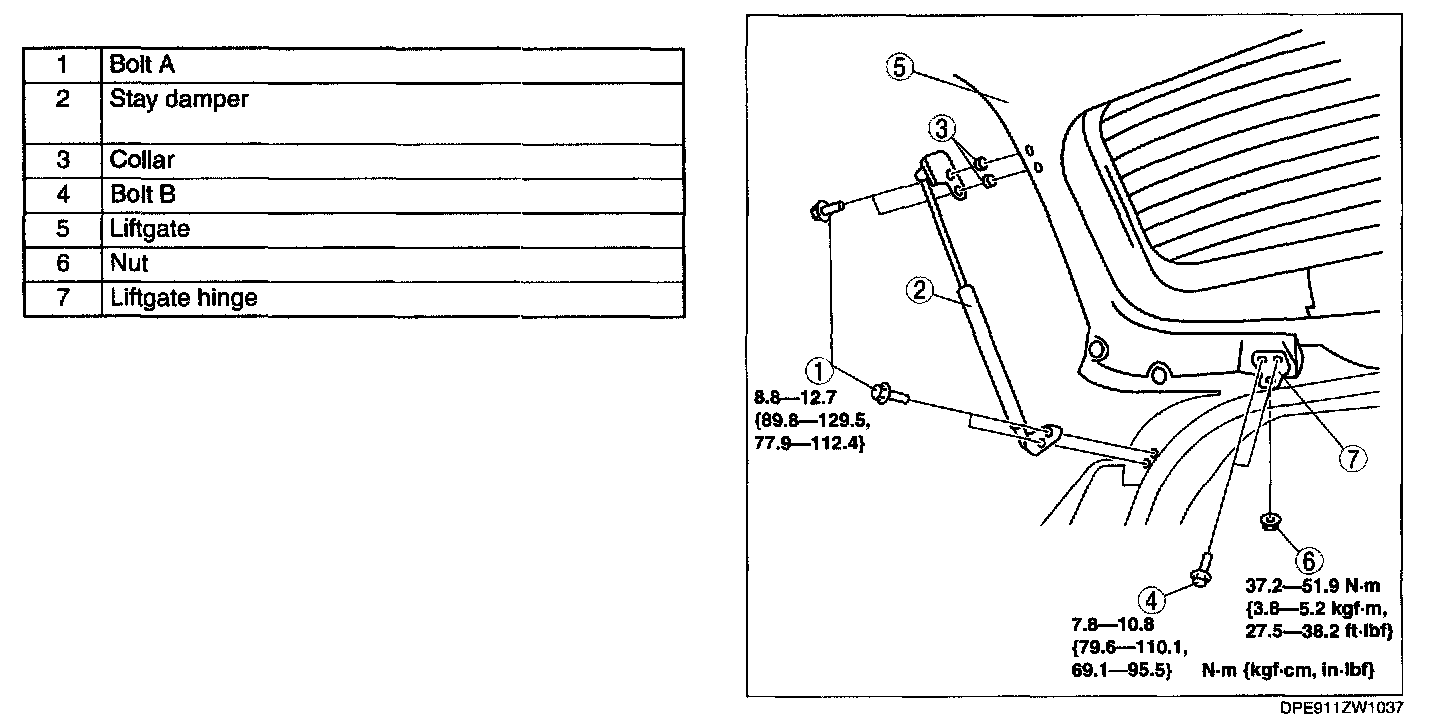 | 1 | Bolt A |
|---|---|
| 2 | Stay damper |
| 3 | Collar |
| 4 | Bolt B |
| 5 | Liftgate |
| 6 | Nut |
| 7 | Liftgate hinge |

5
3
2
1
8.8—12.7 {89.8—129.5, 77.9—112.4}
7
6
37.2—51.9 N·m {3.8—5.2 kgf·m, 27.5—38.2 ft·lbf}
4
7.8—10.8 {79.6—110.1, 69.1—95.5}
N·m {kgf·cm, in·lbf}
DPE911ZW1037