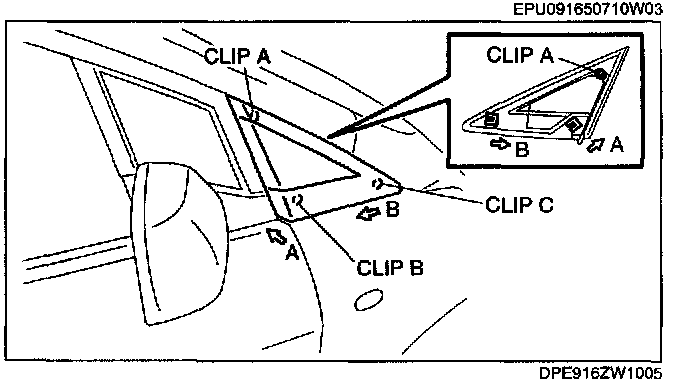 EPU091650710W03

CLIP A

CLIP A

B

A

CLIP C

B

A

CLIP B

DPE916ZW1005