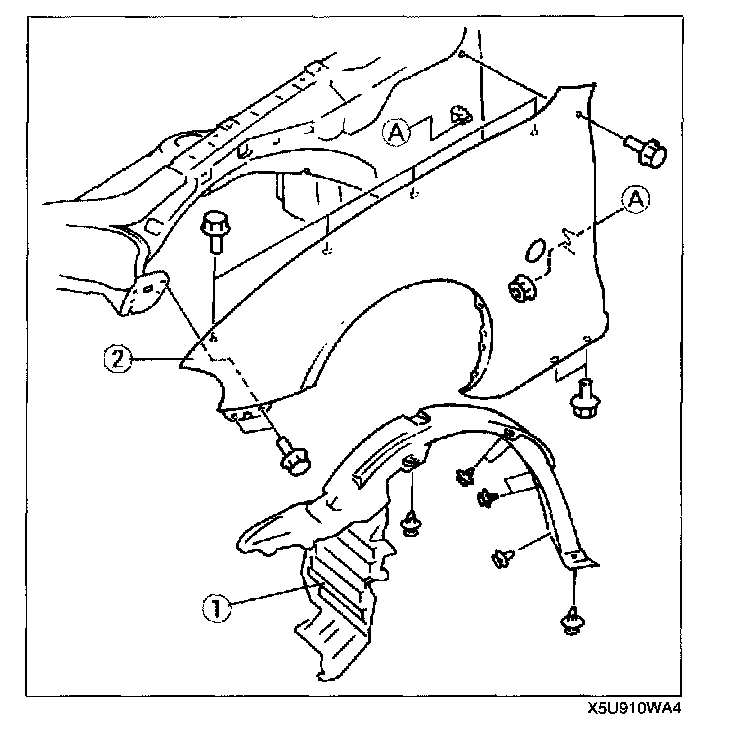 A

A

2

1

X5U910WA4