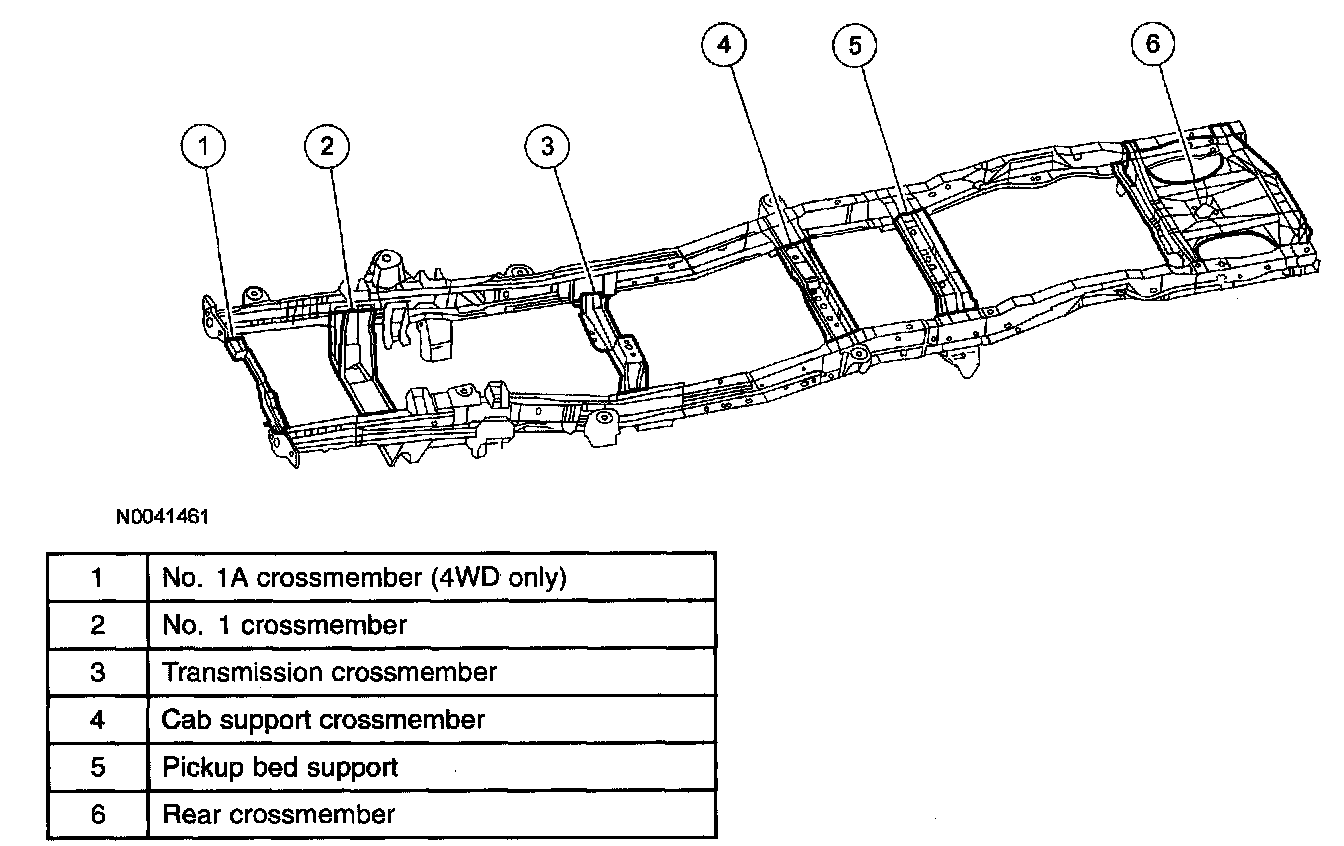 1 2 3 4 5 6

N0041461

| 1 | No. 1A crossmember (4WD only) |
|---|---|
| 2 | No. 1 crossmember |
| 3 | Transmission crossmember |
| 4 | Cab support crossmember |
| 5 | Pickup bed support |
| 6 | Rear crossmember |