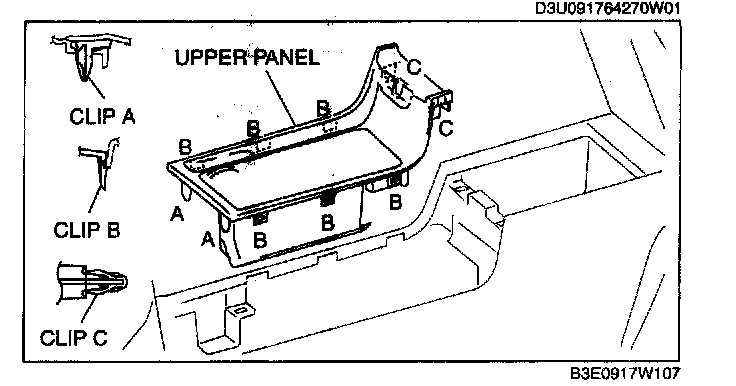 D3U091764270W01

UPPER PANEL

CLIP A

CLIP B

CLIP C

C
C
B
B
B
A
A
B
B
B

B3E0917W107