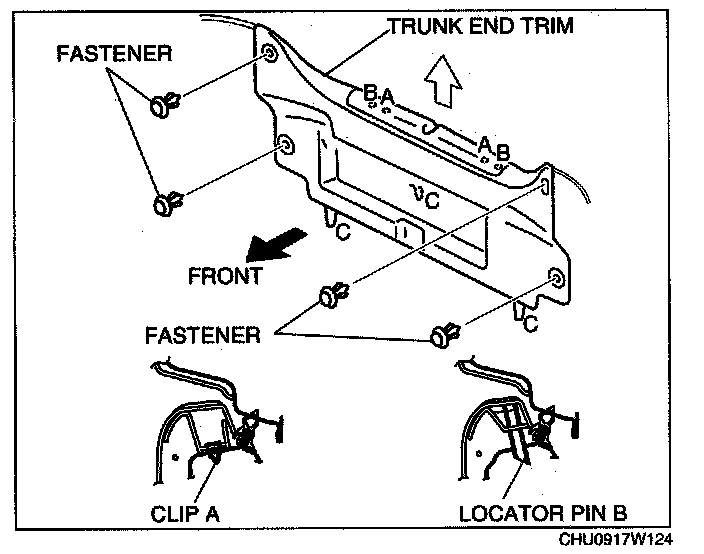 TRUNK END TRIM

FASTENER

B A

A B

C

C

FRONT

C

FASTENER

CLIP A

LOCATOR PIN B

CHU0917W124