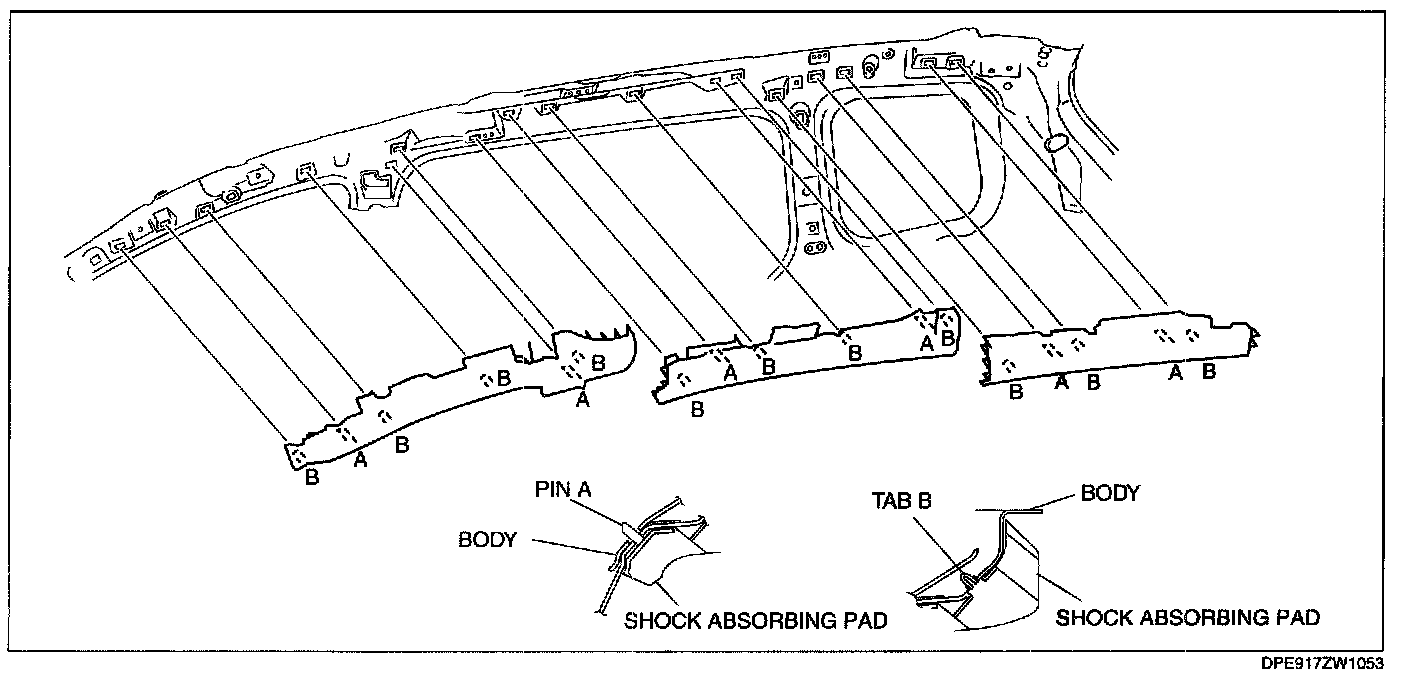 B
A
B
B
B
A
B
A
B
B
A
B
B
A
B
A
B

PIN A
BODY
SHOCK ABSORBING PAD

TAB B
BODY
SHOCK ABSORBING PAD

DPE917ZW1053