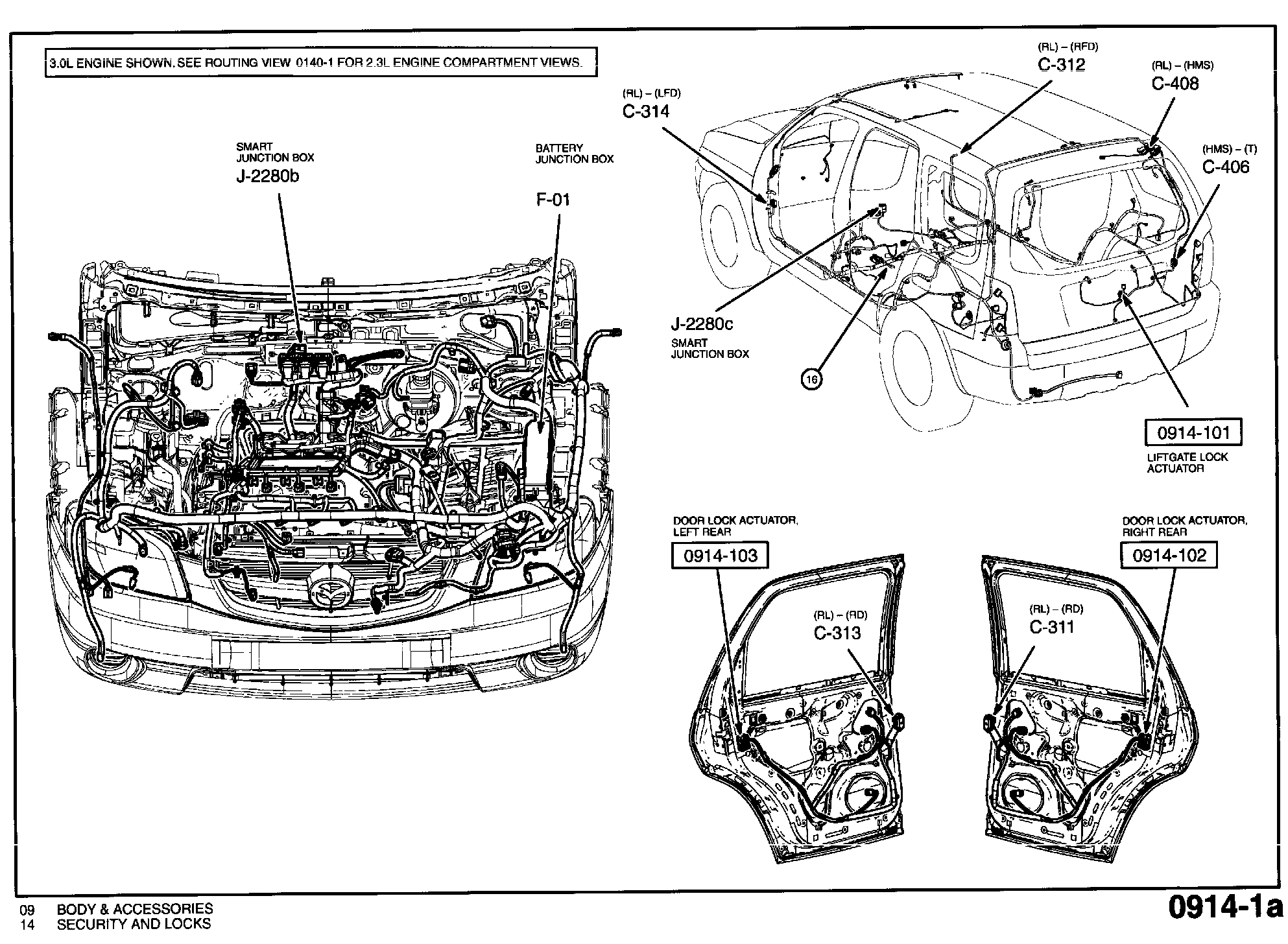 3.0L ENGINE SHOWN. SEE ROUTING VIEW 0140-1 FOR 2.3L ENGINE COMPARTMENT VIEWS.

SMART JUNCTION BOX
J-2280b

BATTERY JUNCTION BOX
F-01

(RL) – (LFD)
C-314

(RL) – (RFD)
C-312

(RL) – (HMS)
C-408

(HMS) – (T)
C-406

J-2280c
SMART JUNCTION BOX

16

0914-101
LIFTGATE LOCK ACTUATOR

DOOR LOCK ACTUATOR, LEFT REAR
0914-103

(RL) – (RD)
C-313

DOOR LOCK ACTUATOR, RIGHT REAR
0914-102

(RL) – (RD)
C-311

09 BODY & ACCESSORIES
14 SECURITY AND LOCKS

0914-1a