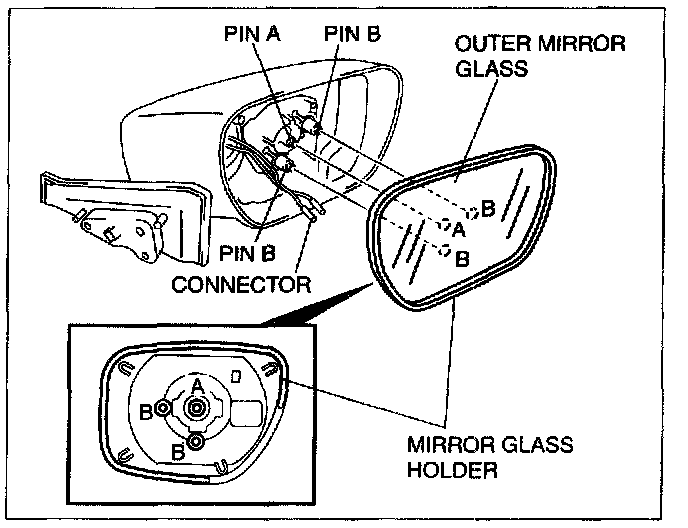 PIN A
PIN B
OUTER MIRROR GLASS
B
A
B
PIN B
CONNECTOR
A
B
B
MIRROR GLASS HOLDER