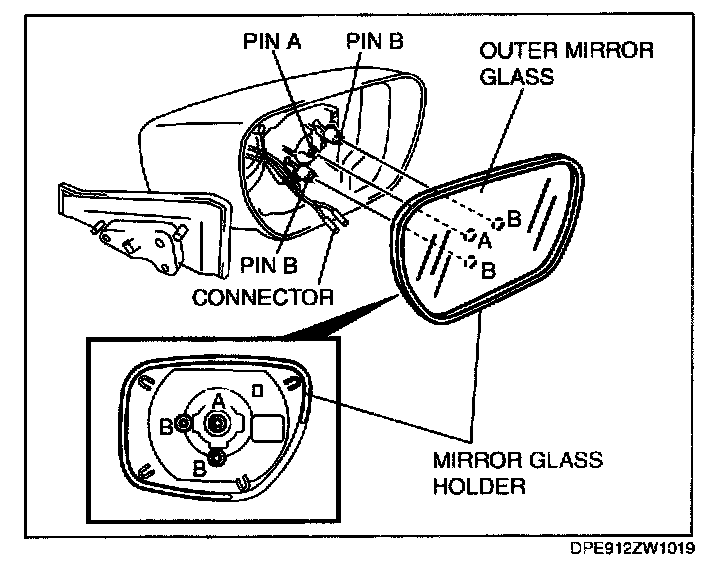 PIN A
PIN B
OUTER MIRROR GLASS
B
A
B
PIN B
CONNECTOR
A
B
B
MIRROR GLASS HOLDER
DPE912ZW1019