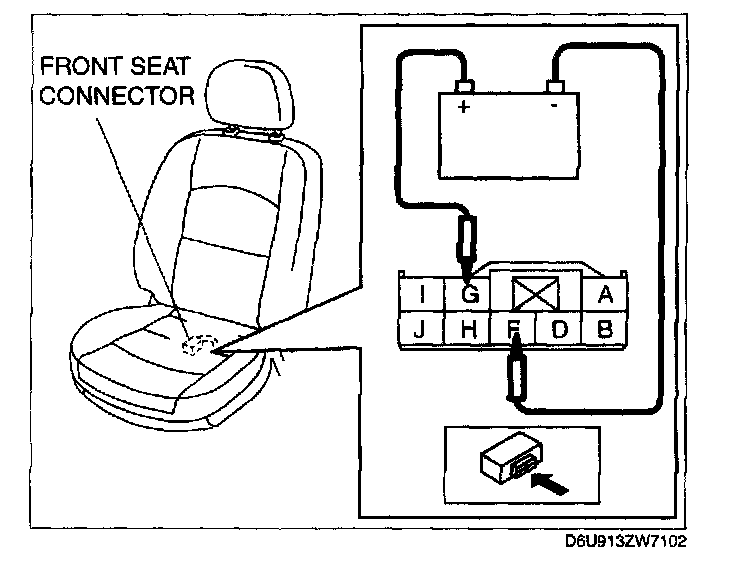 FRONT SEAT CONNECTOR

+ -

I G A
J H F D B

D6U913ZW7102