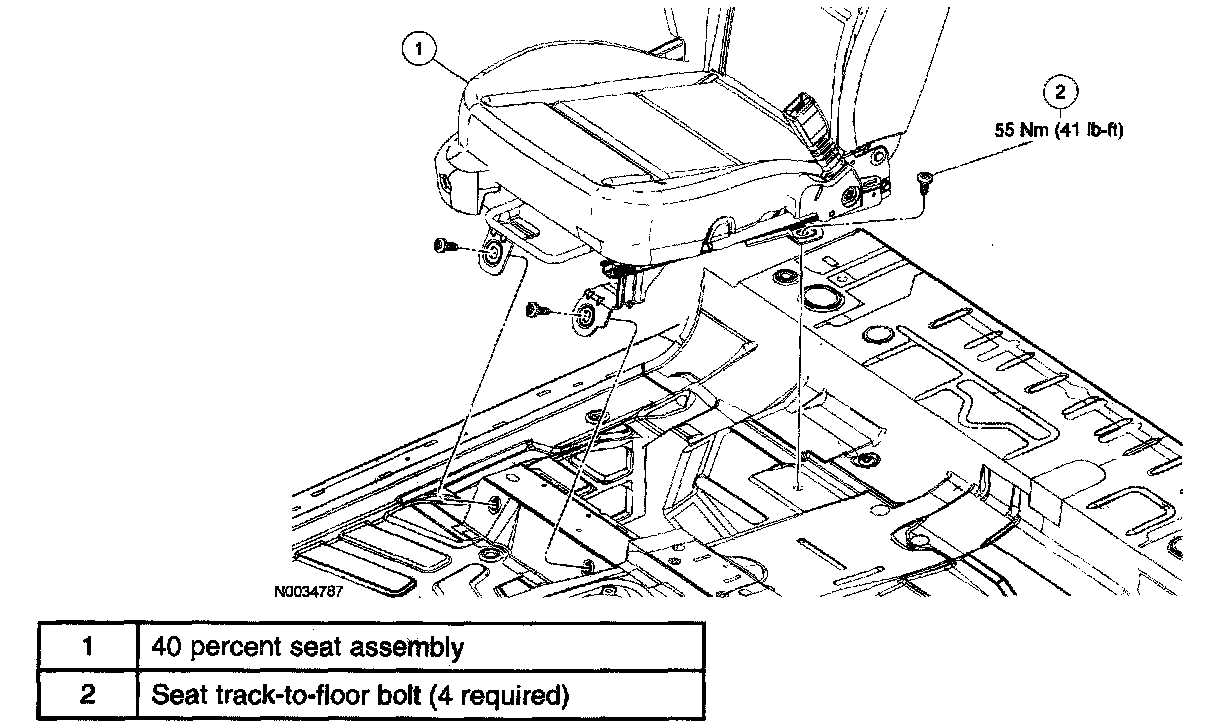 1

2
55 Nm (41 lb-ft)

N0034787

| 1 | 40 percent seat assembly |
|---|---|
| 2 | Seat track-to-floor bolt (4 required) |