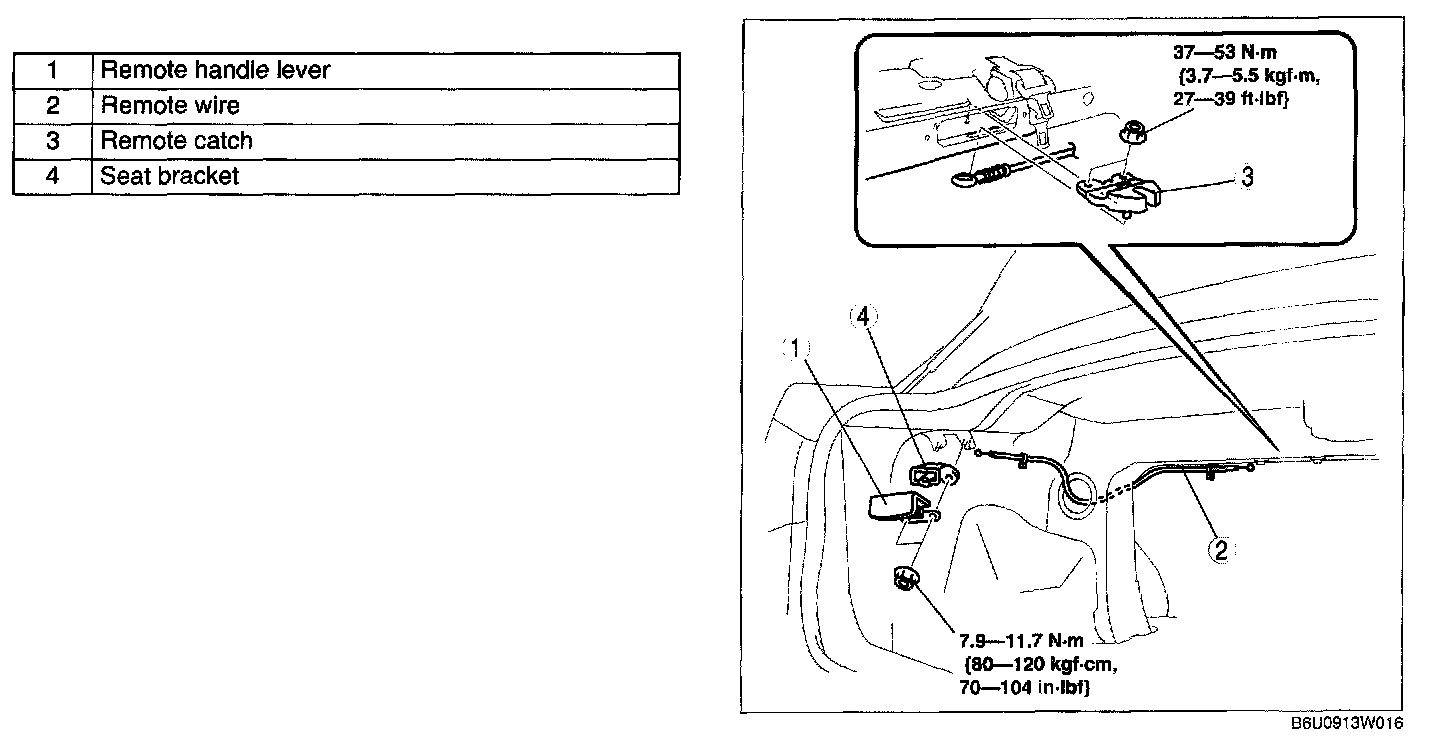 | 1 | Remote handle lever |
|---|---|
| 2 | Remote wire |
| 3 | Remote catch |
| 4 | Seat bracket |

37—53 N·m {3.7—5.5 kgf·m, 27—39 ft·lbf}

3

4

1

2

7.9—11.7 N·m {80—120 kgf·cm, 70—104 in·lbf}

B6U0913W016