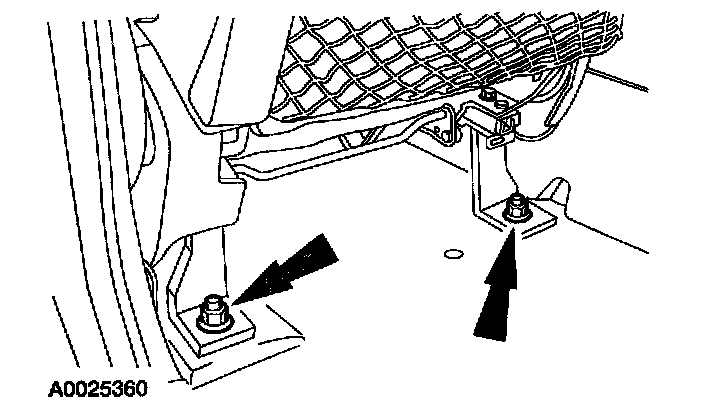 A0025360