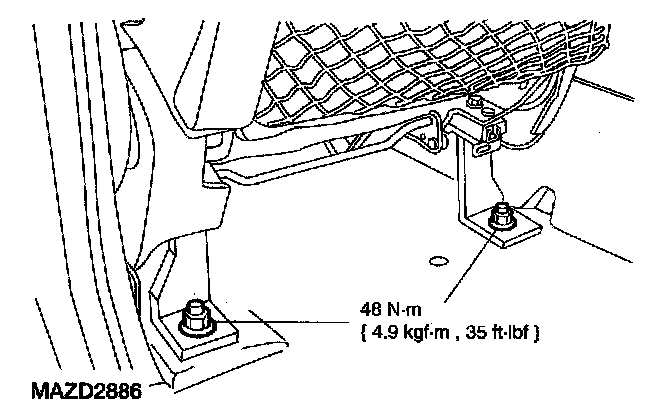 48 N·m
{ 4.9 kgf·m , 35 ft·lbf }

MAZD2886