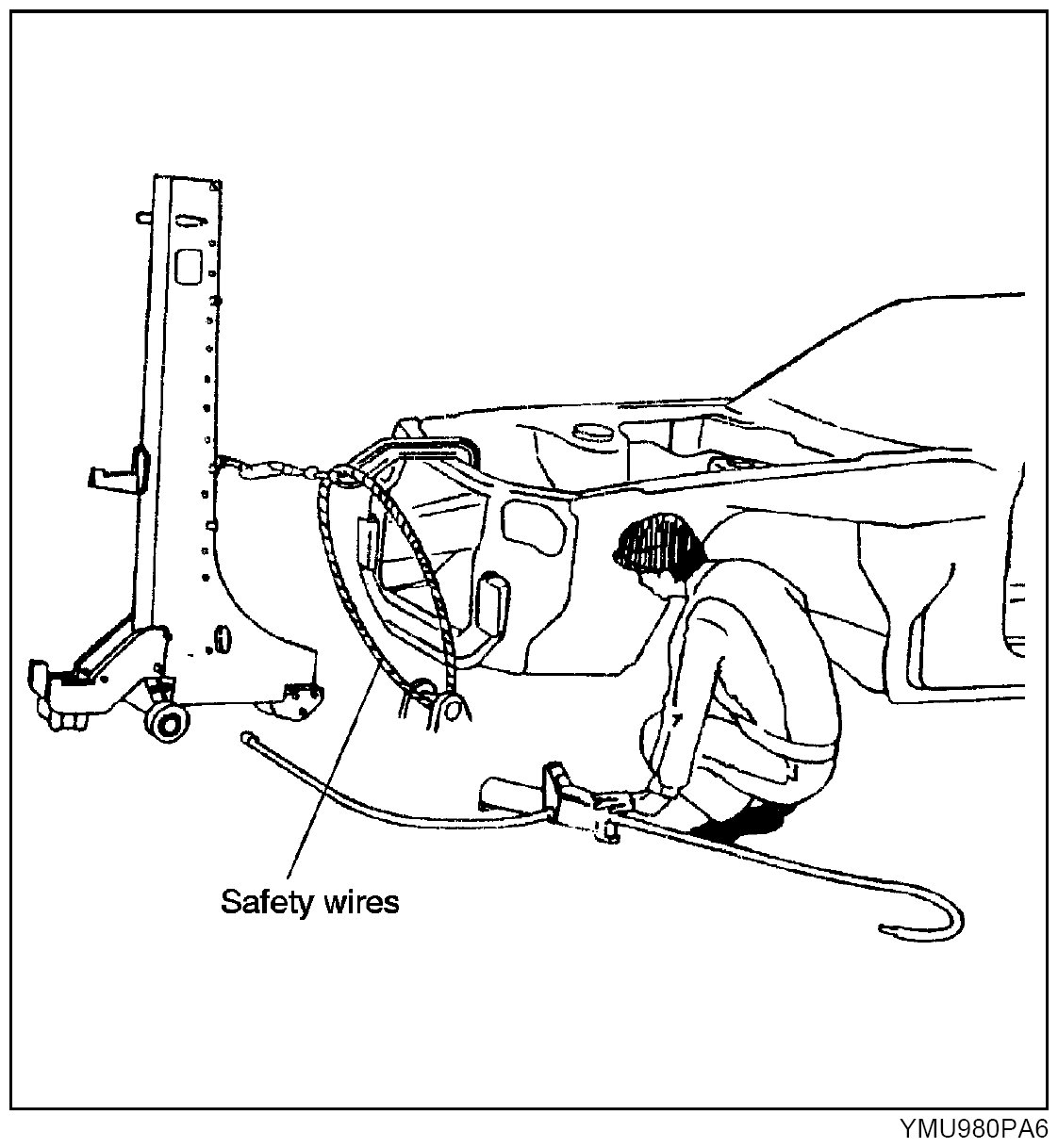 Safety wires

YMU980PA6