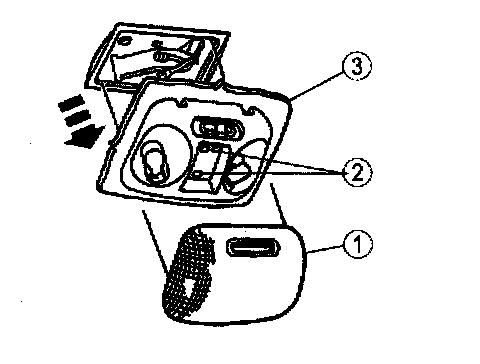 3
2
1