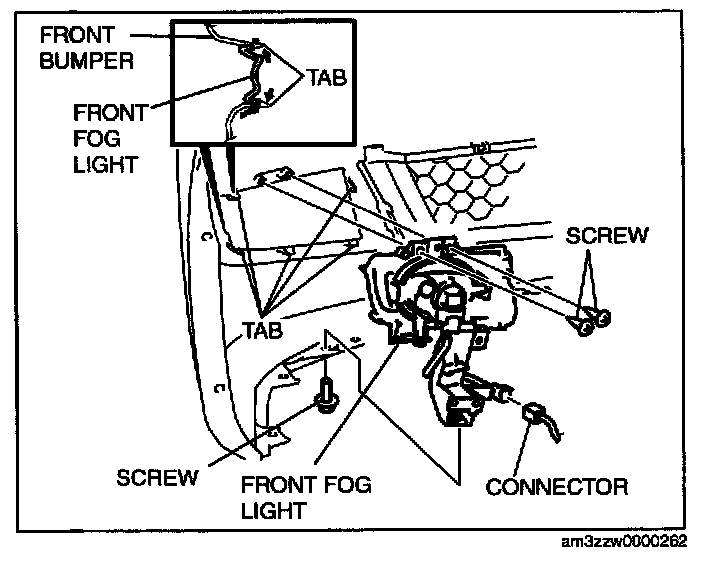 FRONT BUMPER

TAB

FRONT FOG LIGHT

SCREW

TAB

SCREW

FRONT FOG LIGHT

CONNECTOR

am3zzw0000262