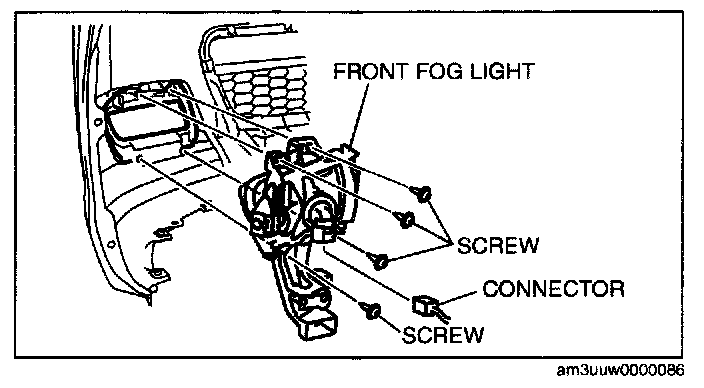 FRONT FOG LIGHT
SCREW
CONNECTOR
SCREW
am3uuw0000086