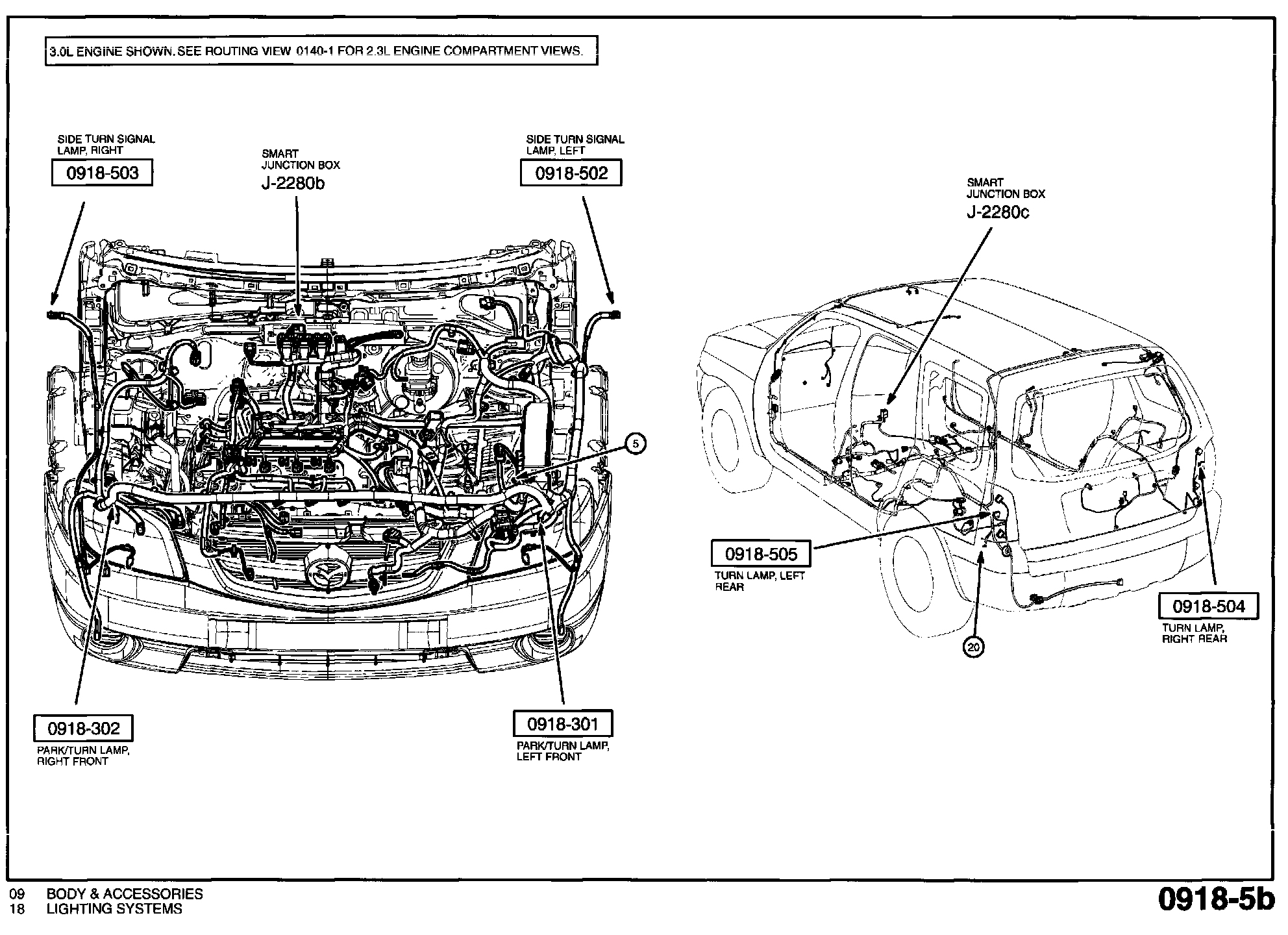 3.0L ENGINE SHOWN. SEE ROUTING VIEW 0140-1 FOR 2.3L ENGINE COMPARTMENT VIEWS.

SIDE TURN SIGNAL LAMP, RIGHT
0918-503

SMART JUNCTION BOX
J-2280b

SIDE TURN SIGNAL LAMP, LEFT
0918-502

SMART JUNCTION BOX
J-2280c

5

0918-505
TURN LAMP, LEFT REAR

0918-504
TURN LAMP, RIGHT REAR

20

0918-302
PARK/TURN LAMP, RIGHT FRONT

0918-301
PARK/TURN LAMP, LEFT FRONT

09 BODY & ACCESSORIES
18 LIGHTING SYSTEMS

0918-5b