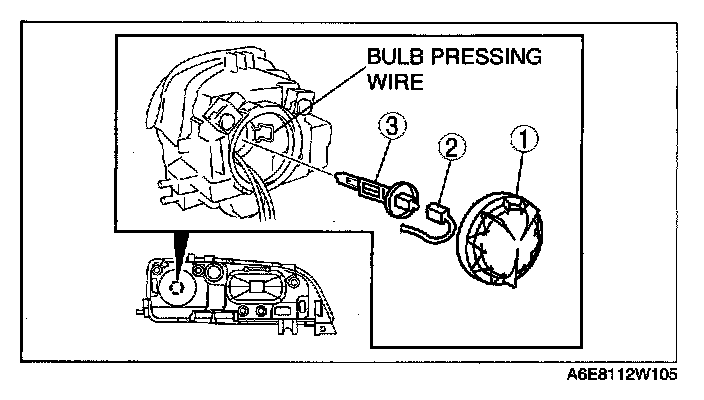 BULB PRESSING WIRE

3

2

1

A6E8112W105