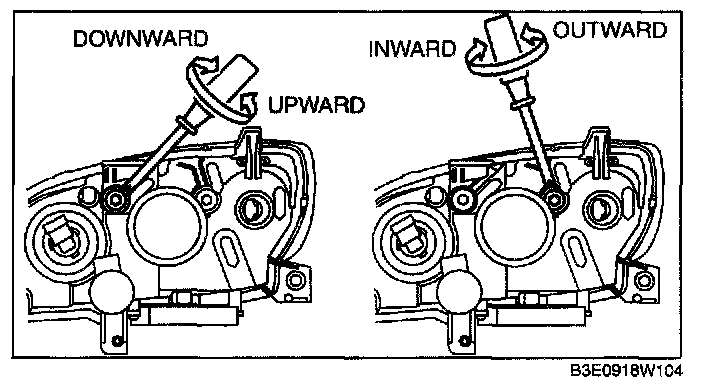 DOWNWARD
UPWARD
INWARD
OUTWARD
B3E0918W104