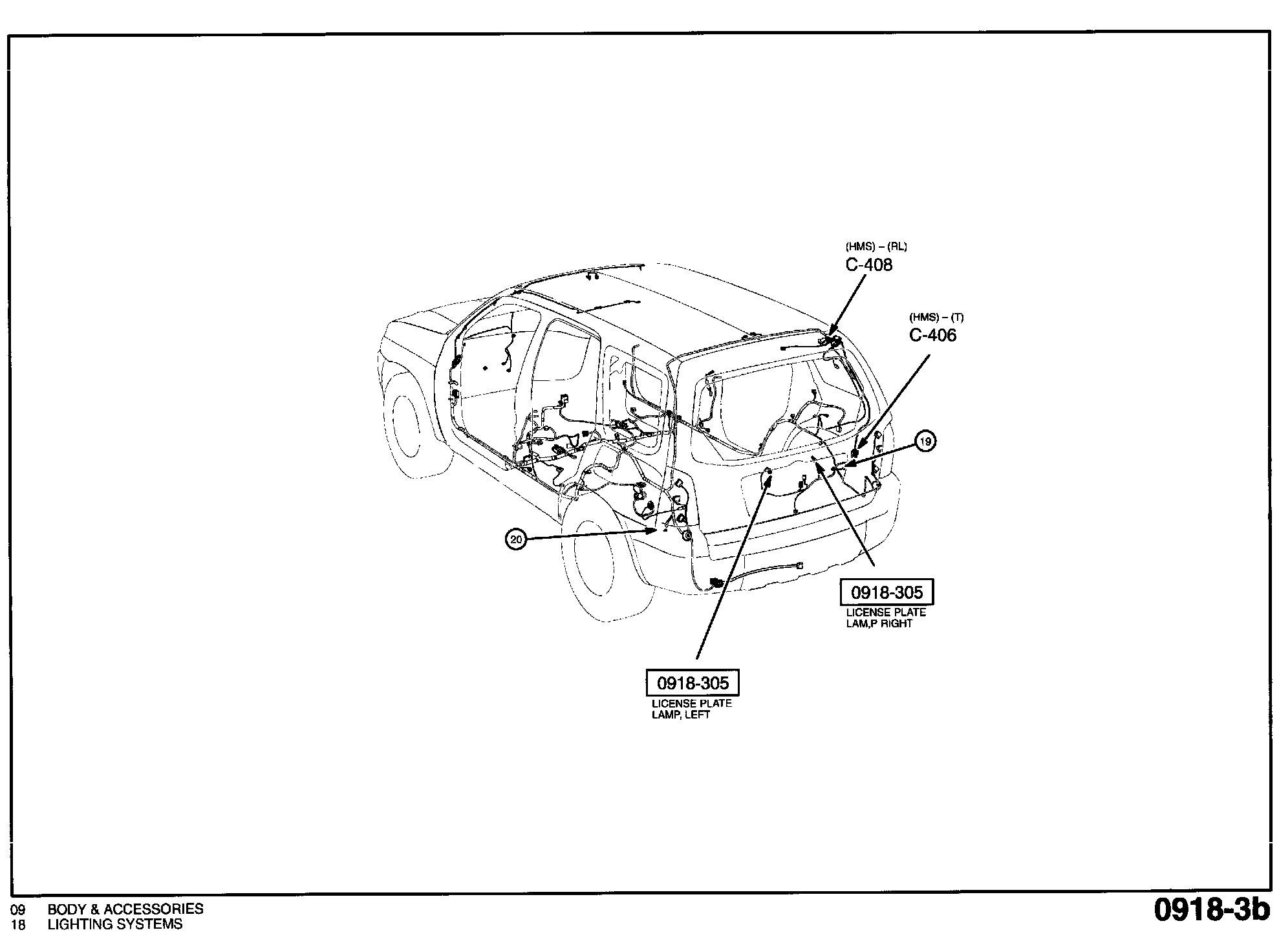 (HMS) – (RL)
C-408

(HMS) – (T)
C-406

19

20

0918-305
LICENSE PLATE
LAM,P RIGHT

0918-305
LICENSE PLATE
LAMP, LEFT

09 BODY & ACCESSORIES
18 LIGHTING SYSTEMS

0918-3b