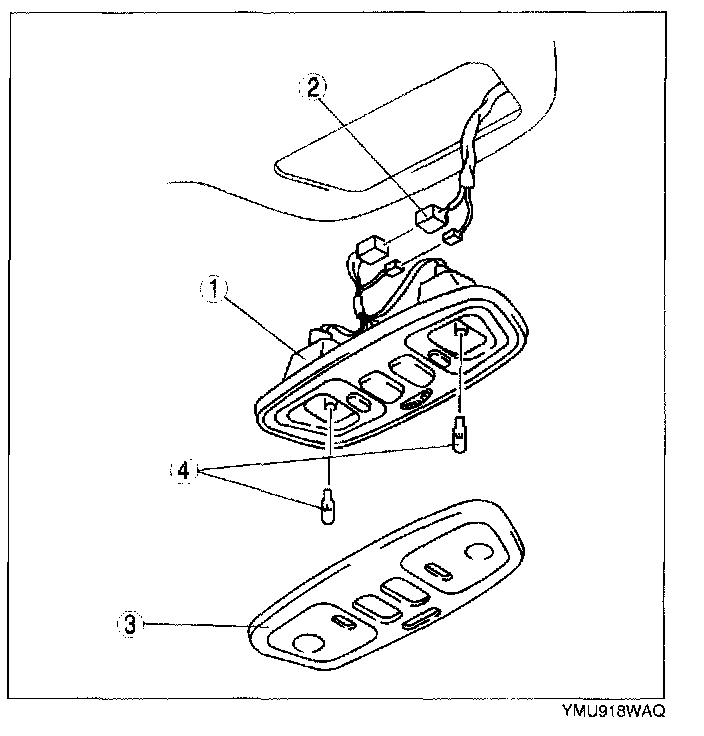 2
1
4
3
YMU918WAQ