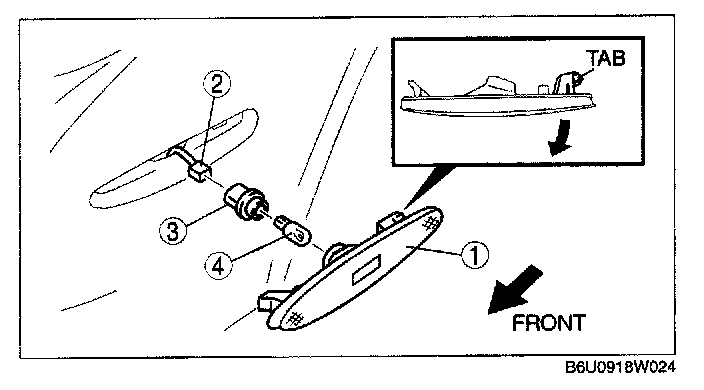 TAB

2

3

4

1

FRONT

B6U0918W024