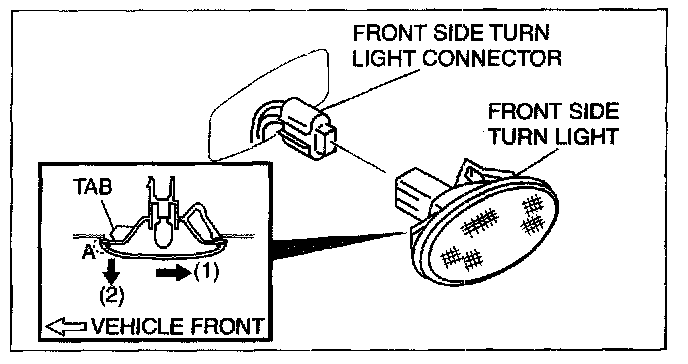 FRONT SIDE TURN LIGHT CONNECTOR

FRONT SIDE TURN LIGHT

TAB

A

(1)

(2)

VEHICLE FRONT