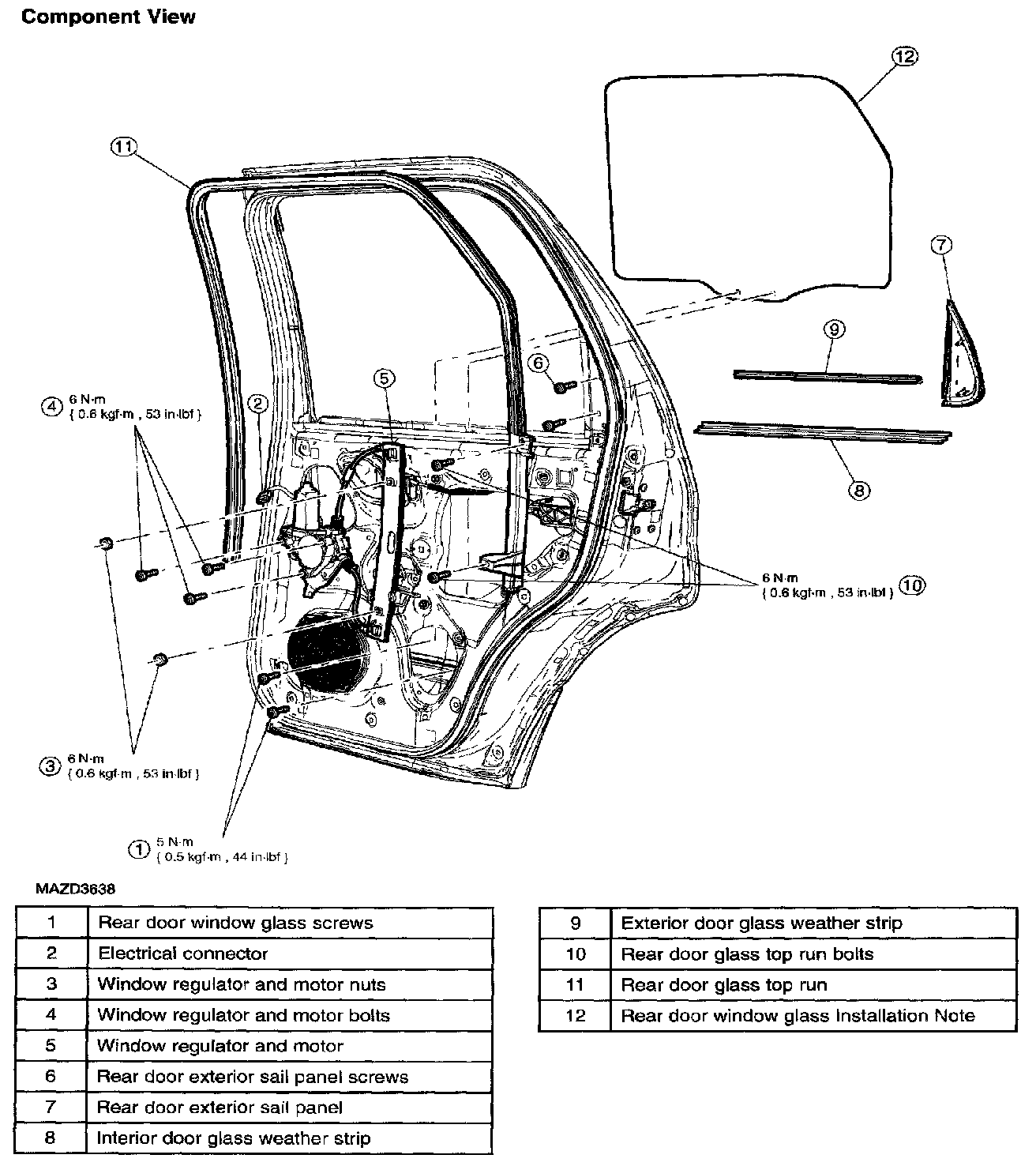 Component View

12

11

7

9

6

5

2

4 6 N·m
{ 0.6 kgf·m , 53 in·lbf }

8

6 N·m
{ 0.6 kgf·m , 53 in·lbf } 10

3 6 N·m
{ 0.6 kgf·m , 53 in·lbf }

1 5 N·m
{ 0.5 kgf·m , 44 in·lbf }

MAZD3638

| 1 | Rear door window glass screws |
|---|---|
| 2 | Electrical connector |
| 3 | Window regulator and motor nuts |
| 4 | Window regulator and motor bolts |
| 5 | Window regulator and motor |
| 6 | Rear door exterior sail panel screws |
| 7 | Rear door exterior sail panel |
| 8 | Interior door glass weather strip |

| 9 | Exterior door glass weather strip |
|---|---|
| 10 | Rear door glass top run bolts |
| 11 | Rear door glass top run |
| 12 | Rear door window glass Installation Note |