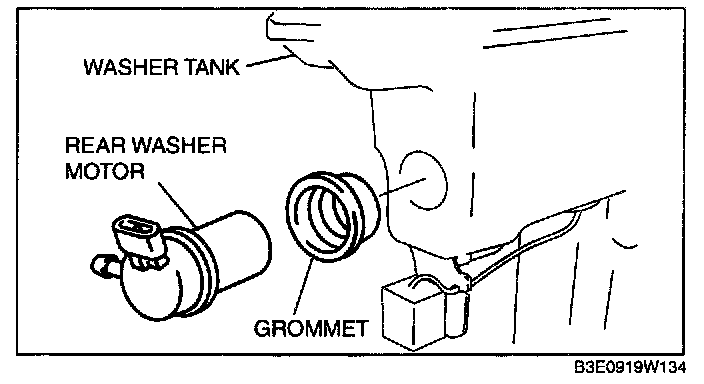 WASHER TANK

REAR WASHER MOTOR

GROMMET

B3E0919W134