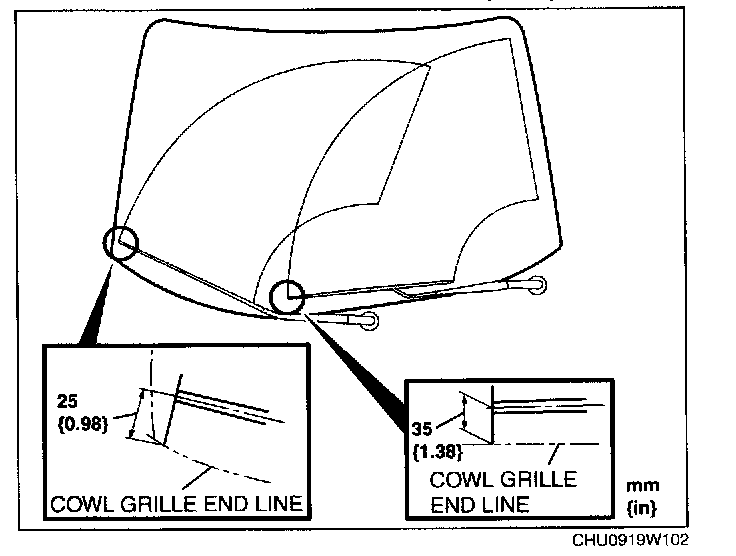 25
{0.98}

COWL GRILLE END LINE

35
{1.38}

COWL GRILLE
END LINE

mm
{in}

CHU0919W102