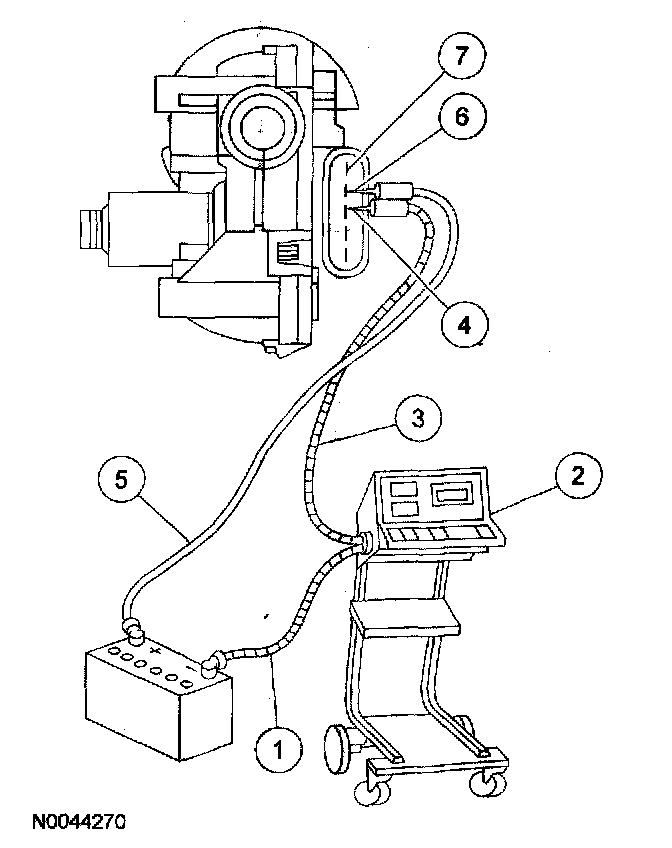 7
6
4
3
5
2
+
-
1
N0044270