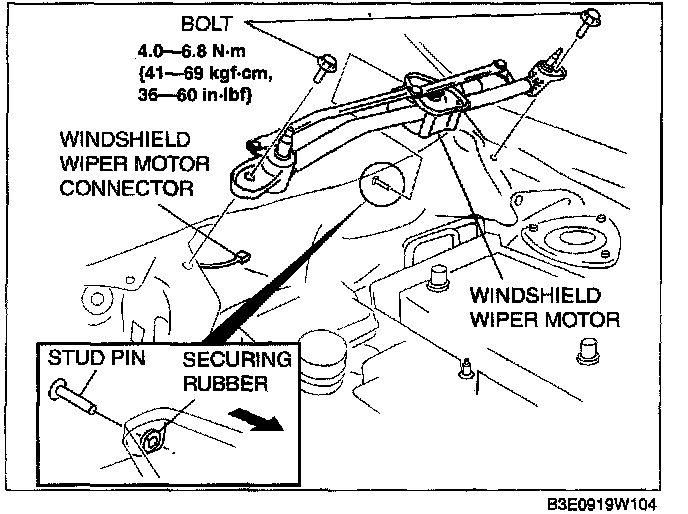 BOLT
4.0—6.8 N·m
{41—69 kgf·cm,
36—60 in·lbf}

WINDSHIELD
WIPER MOTOR
CONNECTOR

WINDSHIELD
WIPER MOTOR

STUD PIN

SECURING
RUBBER

B3E0919W104