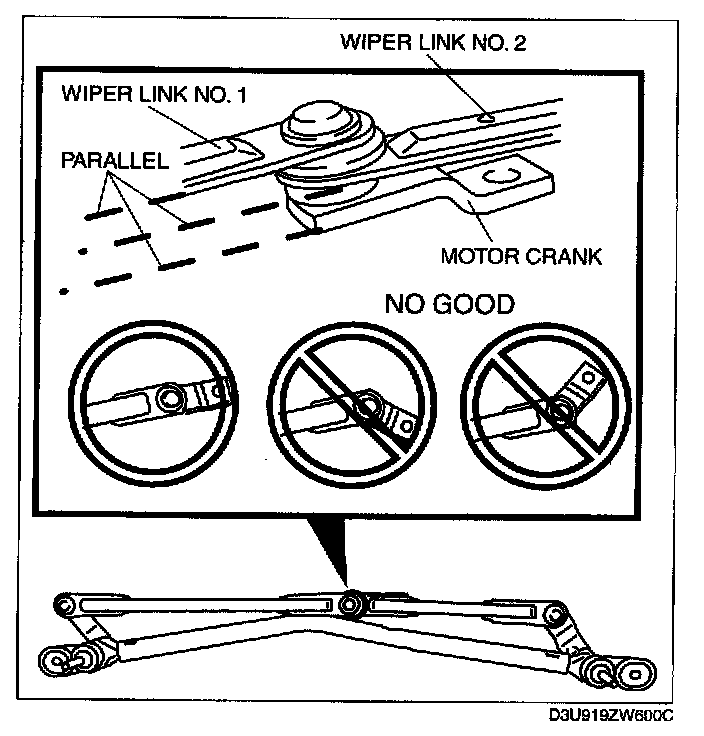 WIPER LINK NO. 2

WIPER LINK NO. 1

PARALLEL

MOTOR CRANK

NO GOOD

D3U919ZW600C