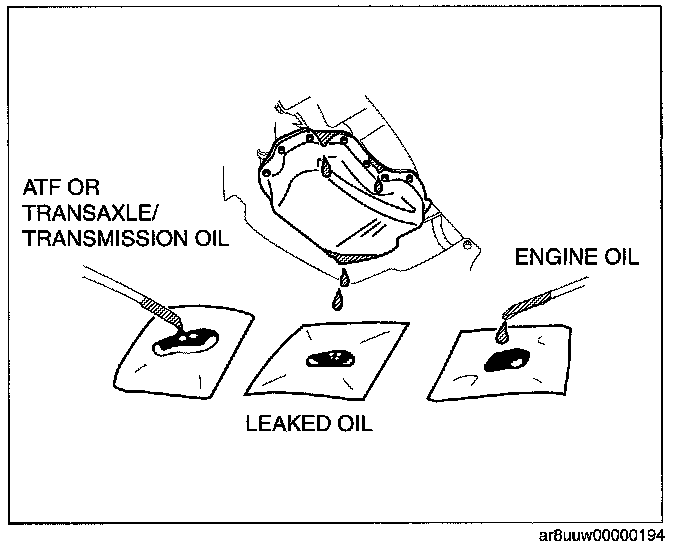 ATF OR TRANSAXLE/ TRANSMISSION OIL

ENGINE OIL

LEAKED OIL

ar8uuw00000194