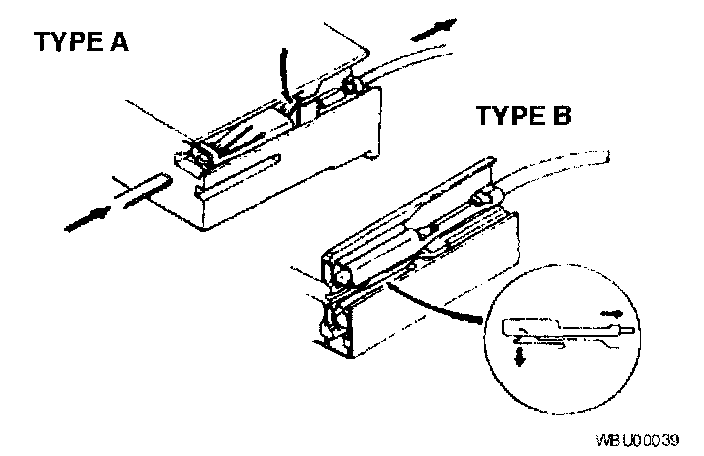 TYPE A

TYPE B

WBU00039