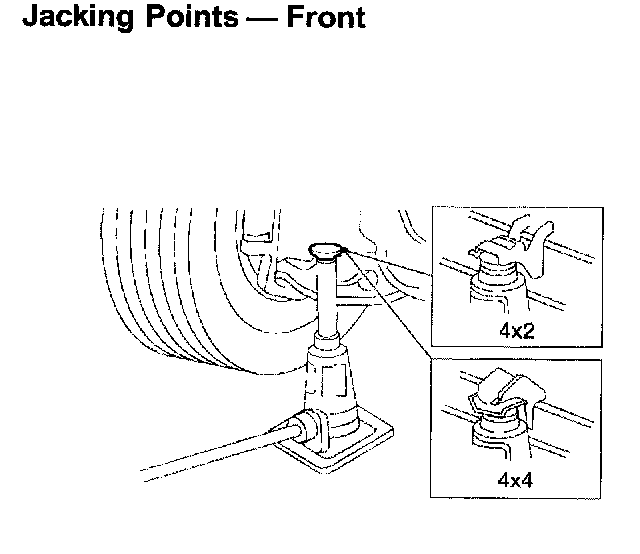 Jacking Points — Front

4x2

4x4