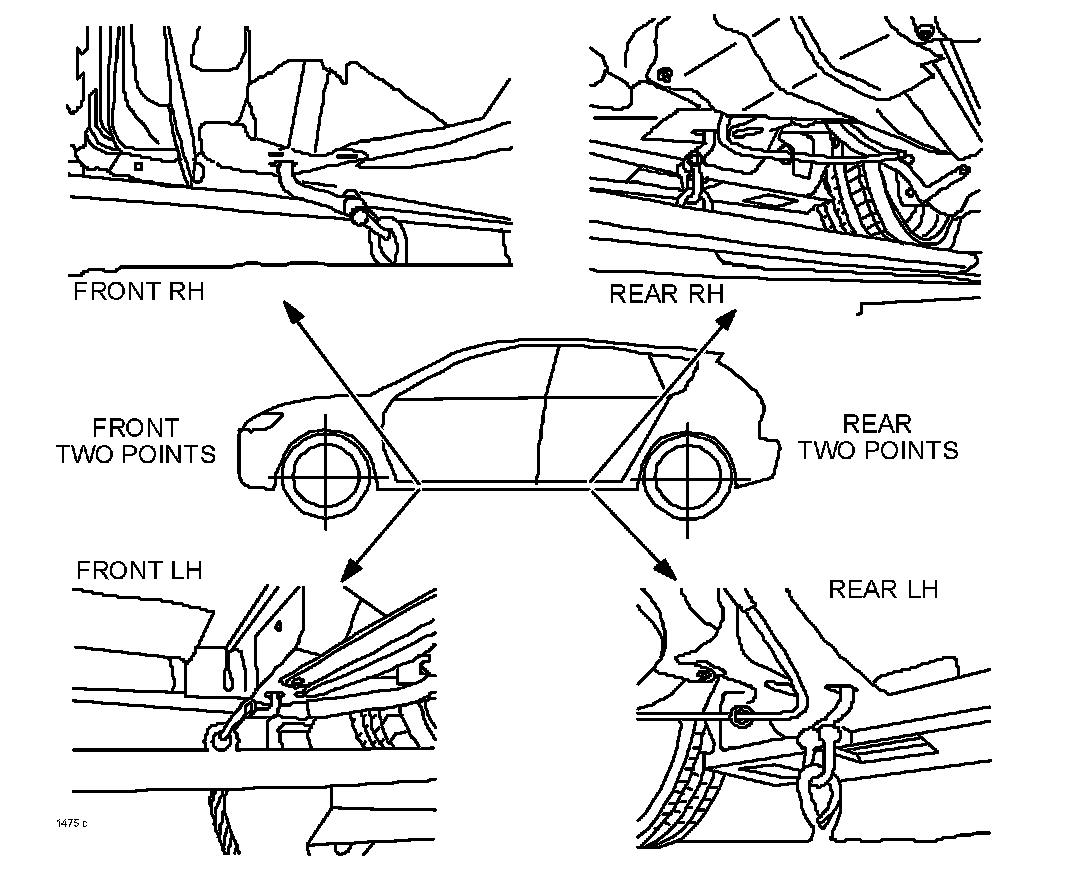 FRONT RH

REAR RH

FRONT
TWO POINTS

REAR
TWO POINTS

FRONT LH

REAR LH

1475 c