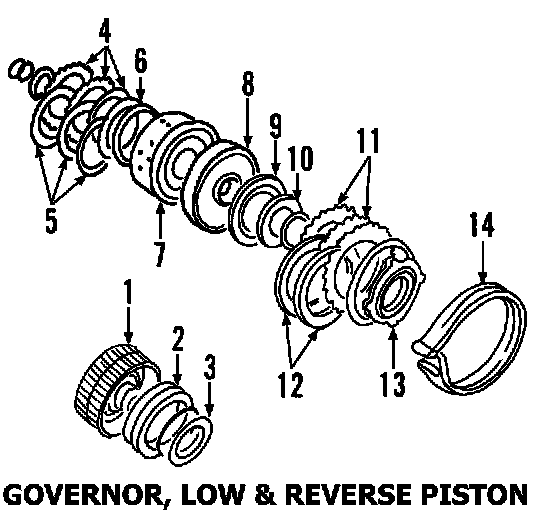 4
6
8
9
10
11
5
7
14
1
2
3
12
13
GOVERNOR, LOW & REVERSE PISTON