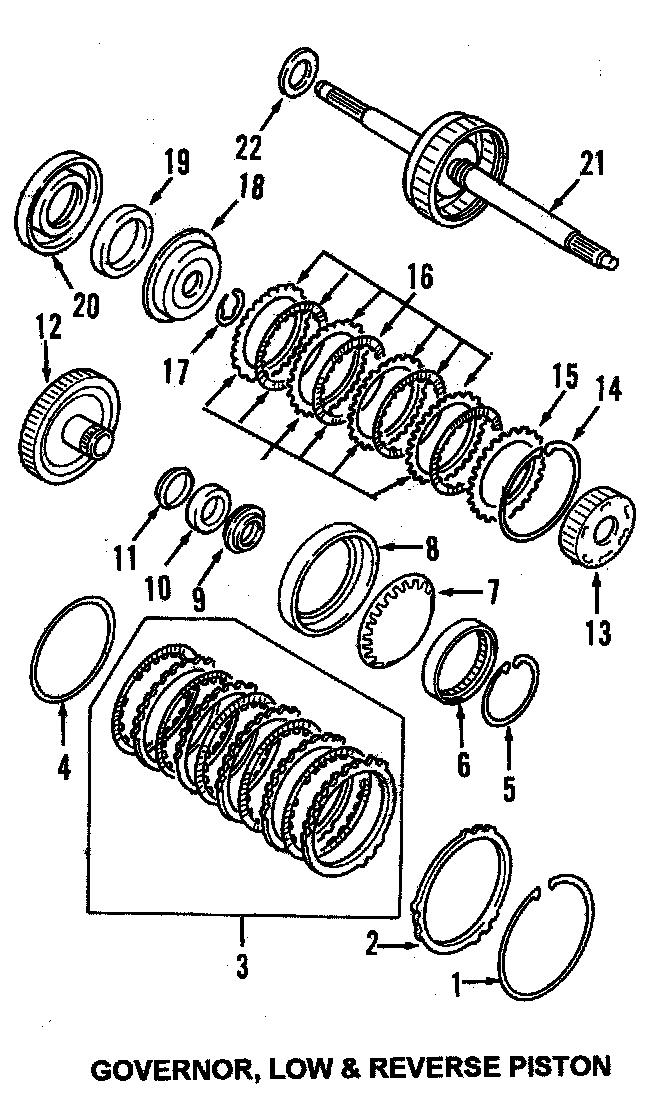 22
21
19
18
20
16
12
17
15
14
11
10
9
8
7
13
4
6
5
3
2
1

GOVERNOR, LOW & REVERSE PISTON