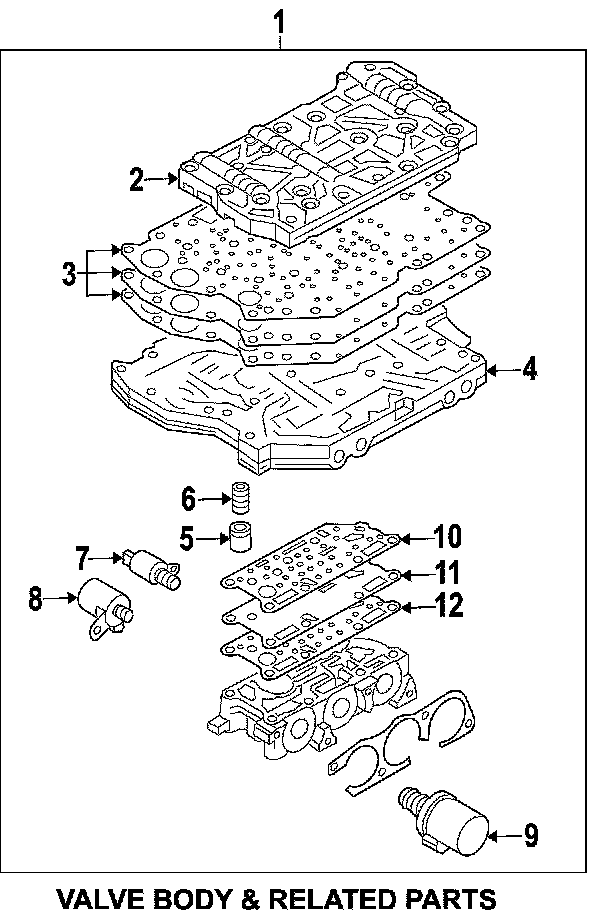 1

2

3

4

6

5

7

8

10

11

12

9

VALVE BODY & RELATED PARTS