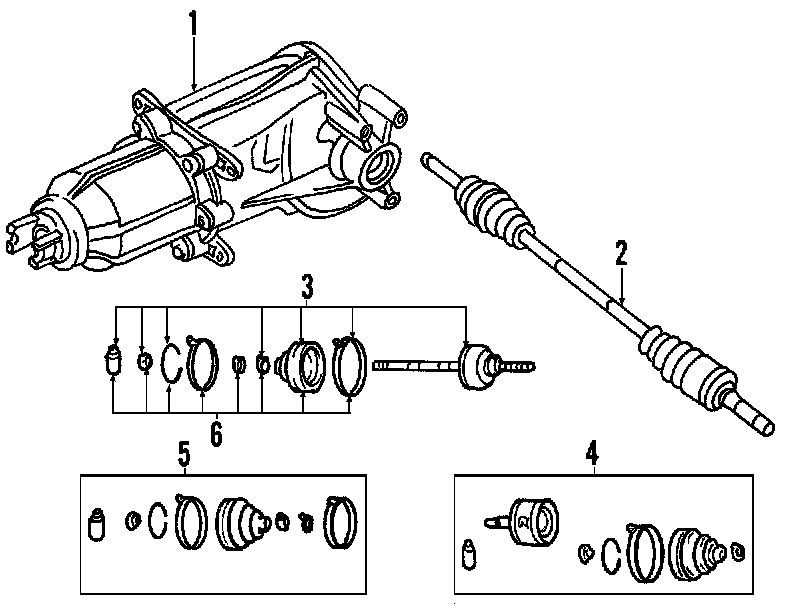 1
2
3
6
5
4