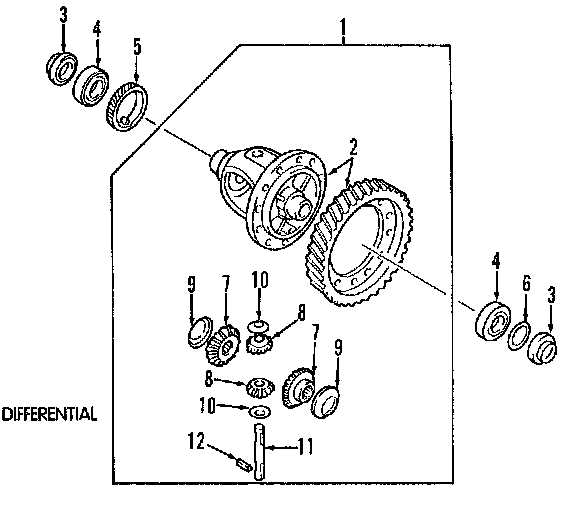 3
4
5
1
2
4
6
3
9
7
10
8
7
9
8
10
DIFFERENTIAL
12
11