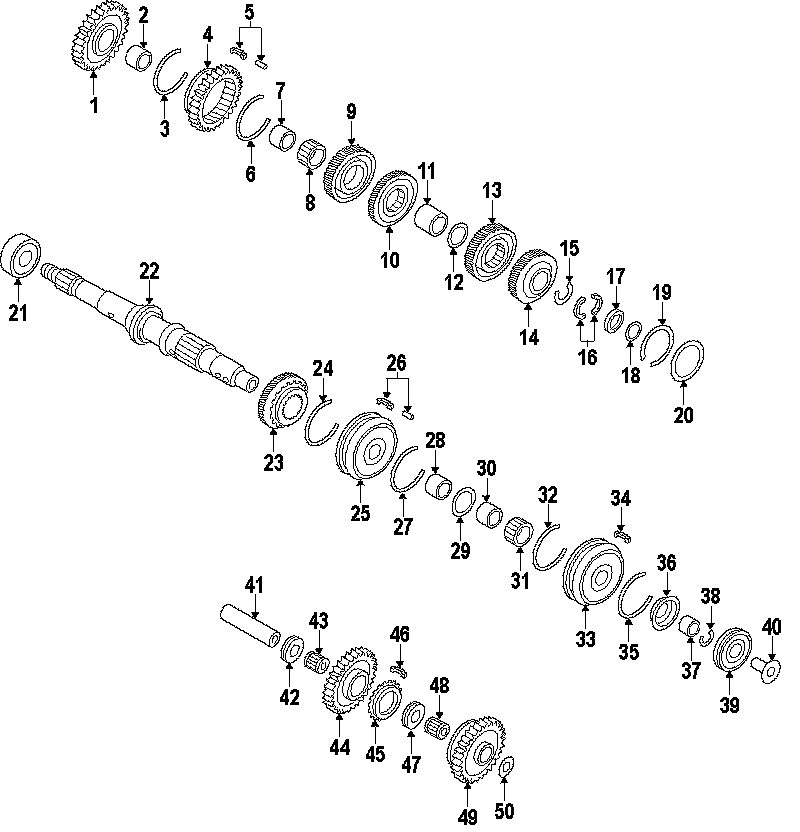 1
2
3
4
5
6
7
8
9
10
11
12
13
14
15
16
17
18
19
20
21
22
23
24
25
26
27
28
29
30
31
32
33
34
35
36
37
38
39
40
41
42
43
44
45
46
47
48
49
50