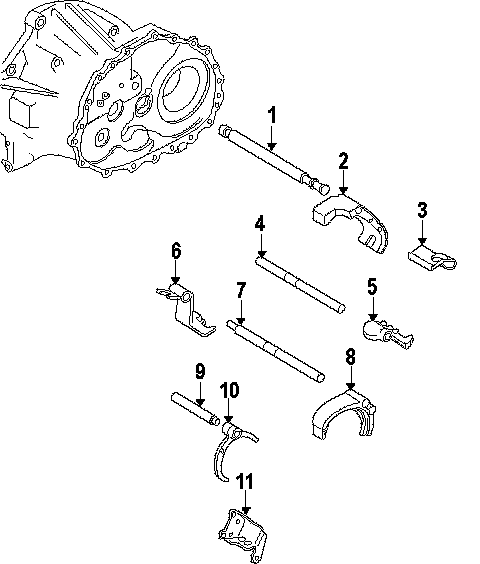 1
2
3
4
6
5
7
8
9
10
11